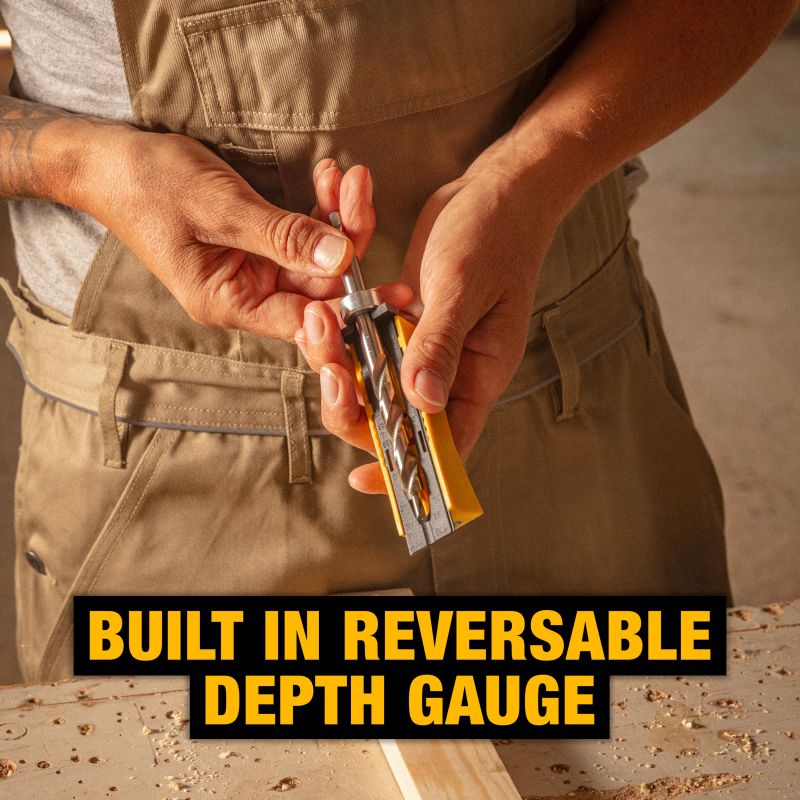 BUILT IN REVERSABLE DEPTH GAUGE